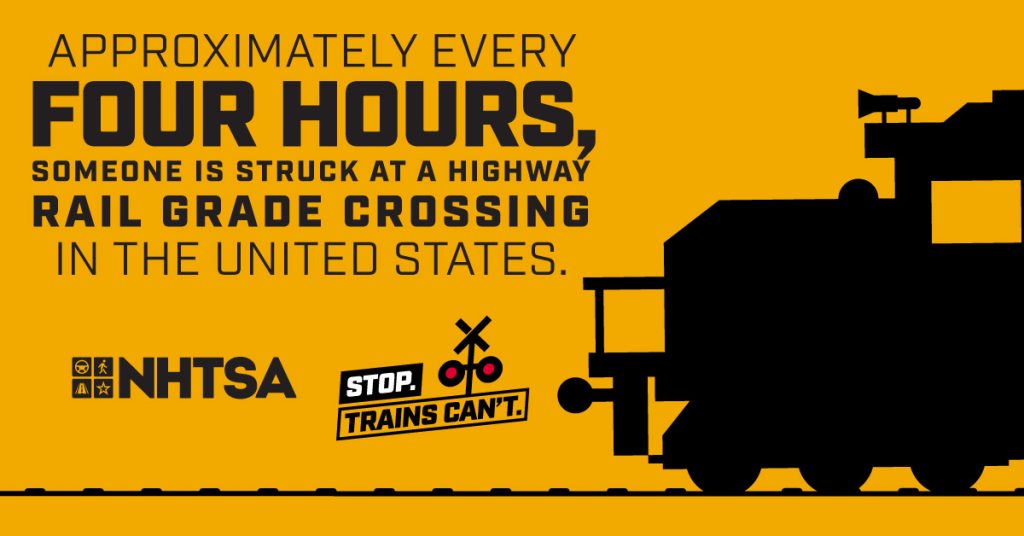 APPROXIMATELY EVERY FOUR HOURS, SOMEONE IS STRUCK AT A HIGHWAY RAIL GRADE CROSSING IN THE UNITED STATES.

NHTSA

STOP. TRAINS CAN'T.