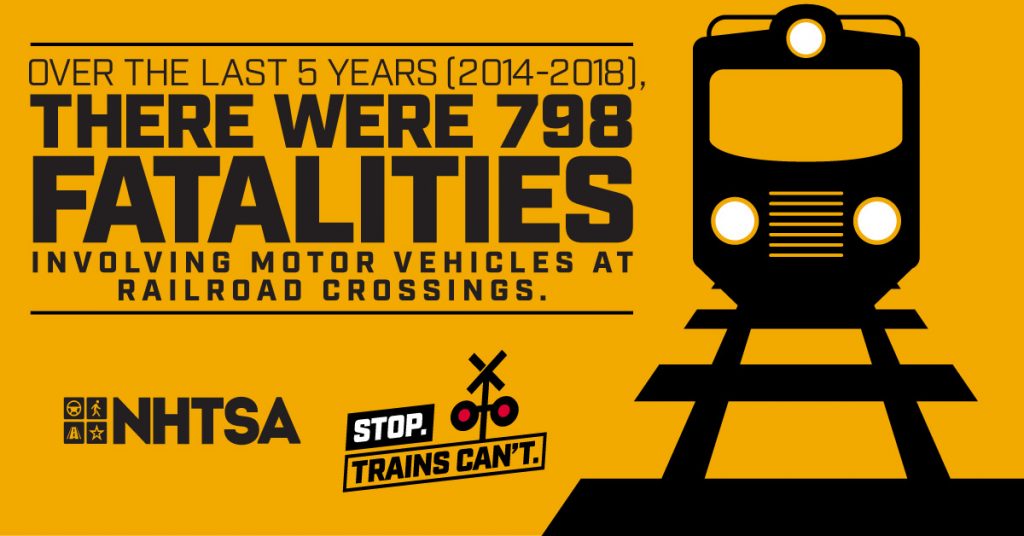 OVER THE LAST 5 YEARS (2014-2018), THERE WERE 798 FATALITIES INVOLVING MOTOR VEHICLES AT RAILROAD CROSSINGS.

NHTSA

STOP. TRAINS CAN'T.